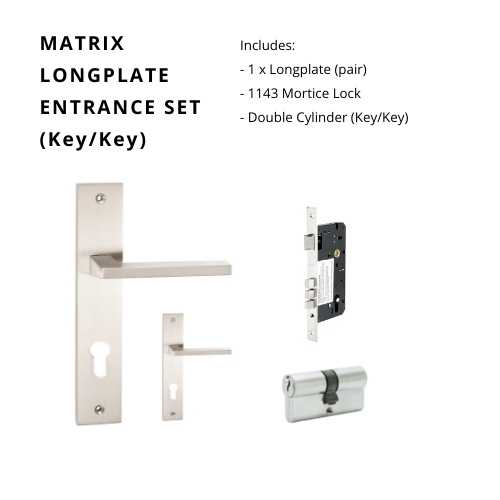 MATRIX LONGPLATE ENTRANCE SET (Key/Key)

Includes:
- 1 x Longplate (pair)
- 1143 Mortice Lock
- Double Cylinder (Key/Key)