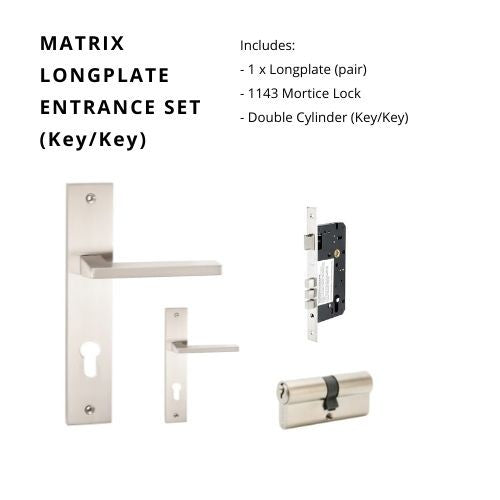 MATRIX LONGPLATE ENTRANCE SET (Key/Key)

Includes:
- 1 x Longplate (pair)
- 1143 Mortice Lock
- Double Cylinder (Key/Key)