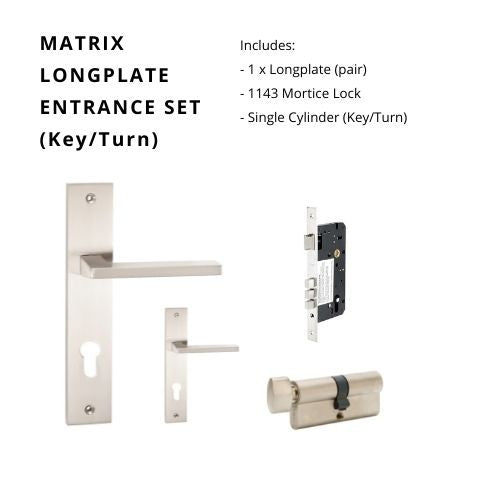 MATRIX LONGPLATE ENTRANCE SET (Key/Turn)

Includes:
- 1 x Longplate (pair)
- 1143 Mortice Lock
- Single Cylinder (Key/Turn)